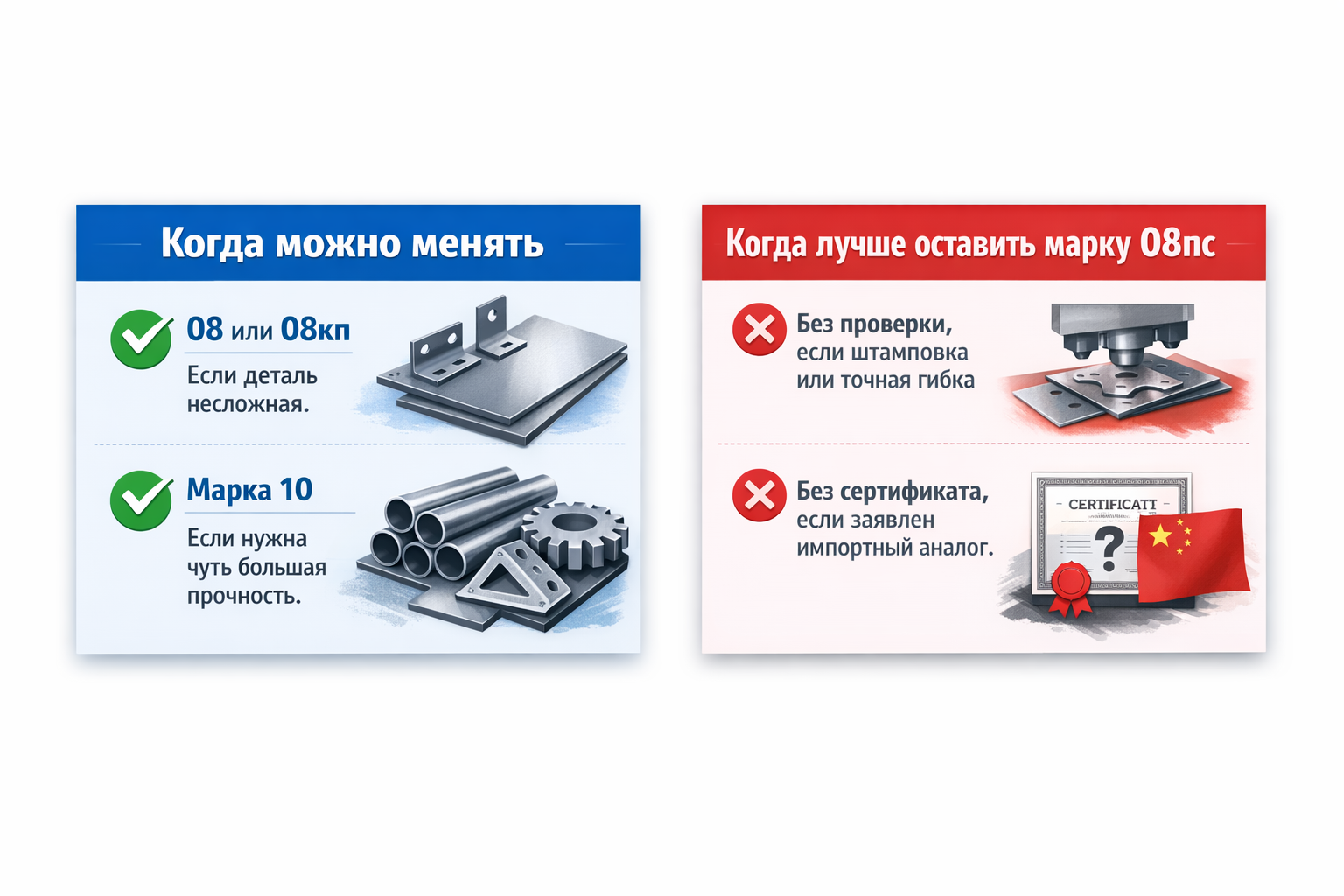 Когда можно менять

08 или 08кп
Если деталь несложная.

Марка 10
Если нужна чуть большая прочность.

Когда лучше оставить марку 08пс

Без проверки, если штамповка или точная гибка

Без сертификата, если заявлен импортный аналог.

CERTIFICATT
?